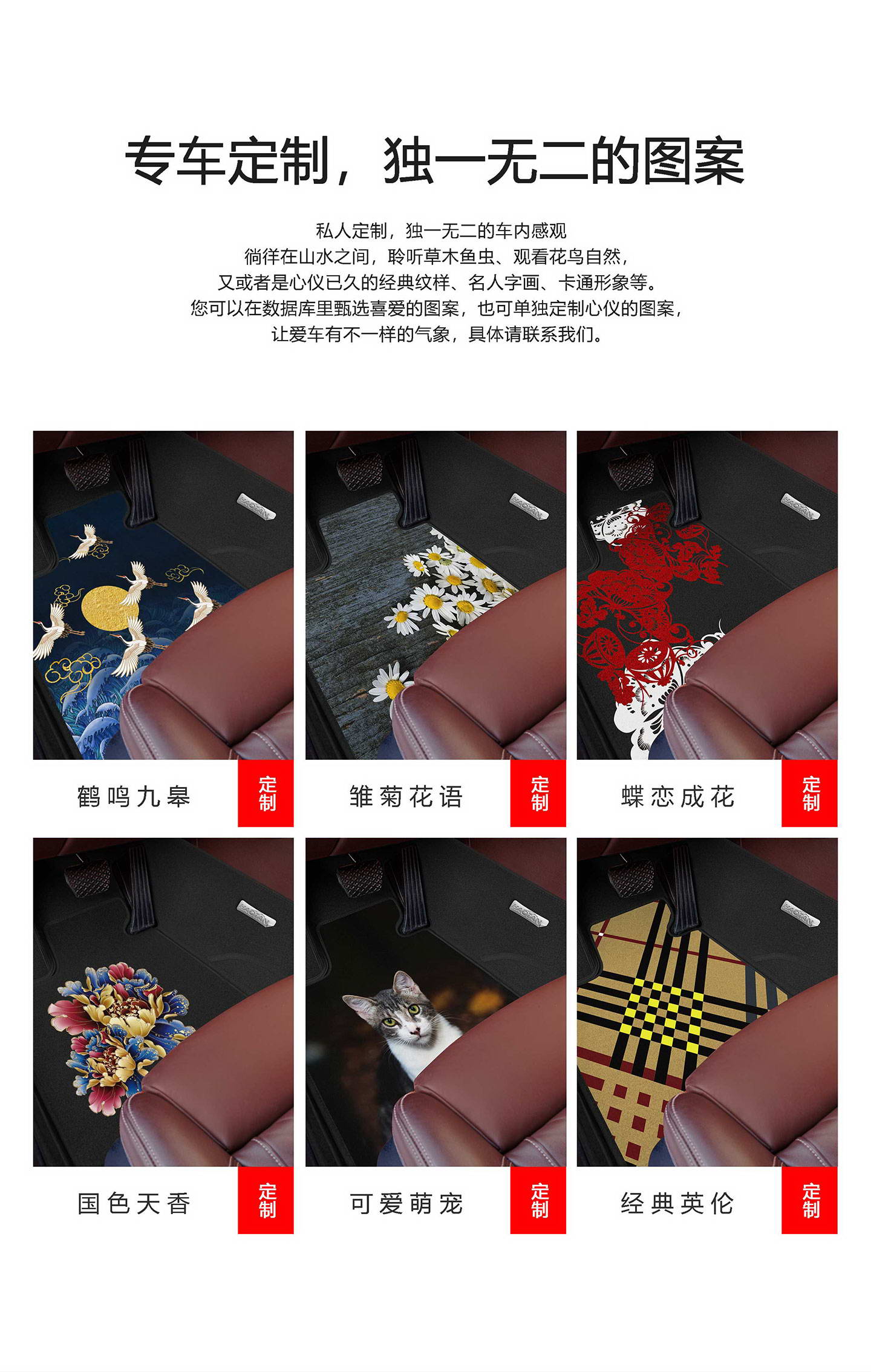 专车定制，独一无二的图案

私人定制，独一无二的车内感观
徜徉在山水之间，聆听草木鱼虫、观看花鸟自然，
又或者是心仪已久的经典纹样、名人字画、卡通形象等。
您可以在数据库里甄选喜爱的图案，也可单独定制心仪的图案，
让爱车有不一样的气象，具体请联系我们。

鹤鸣九皋 定制

雏菊花语 定制

蝶恋成花 定制

国色天香 定制

可爱萌宠 定制

经典英伦 定制